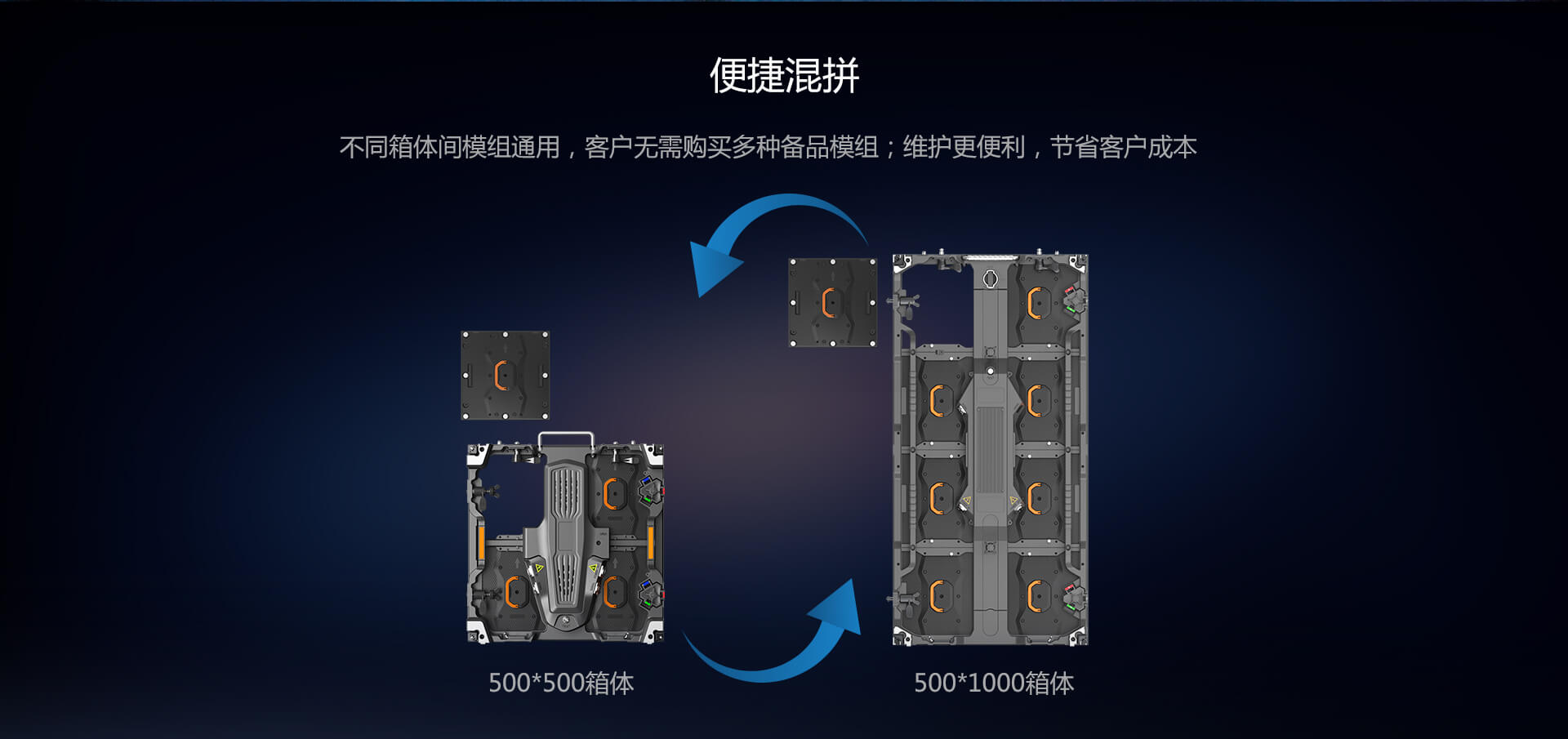 便捷混拼

不同箱体间模组通用，客户无需购买多种备品模组；维护更便利，节省客户成本

500*500箱体

500*1000箱体