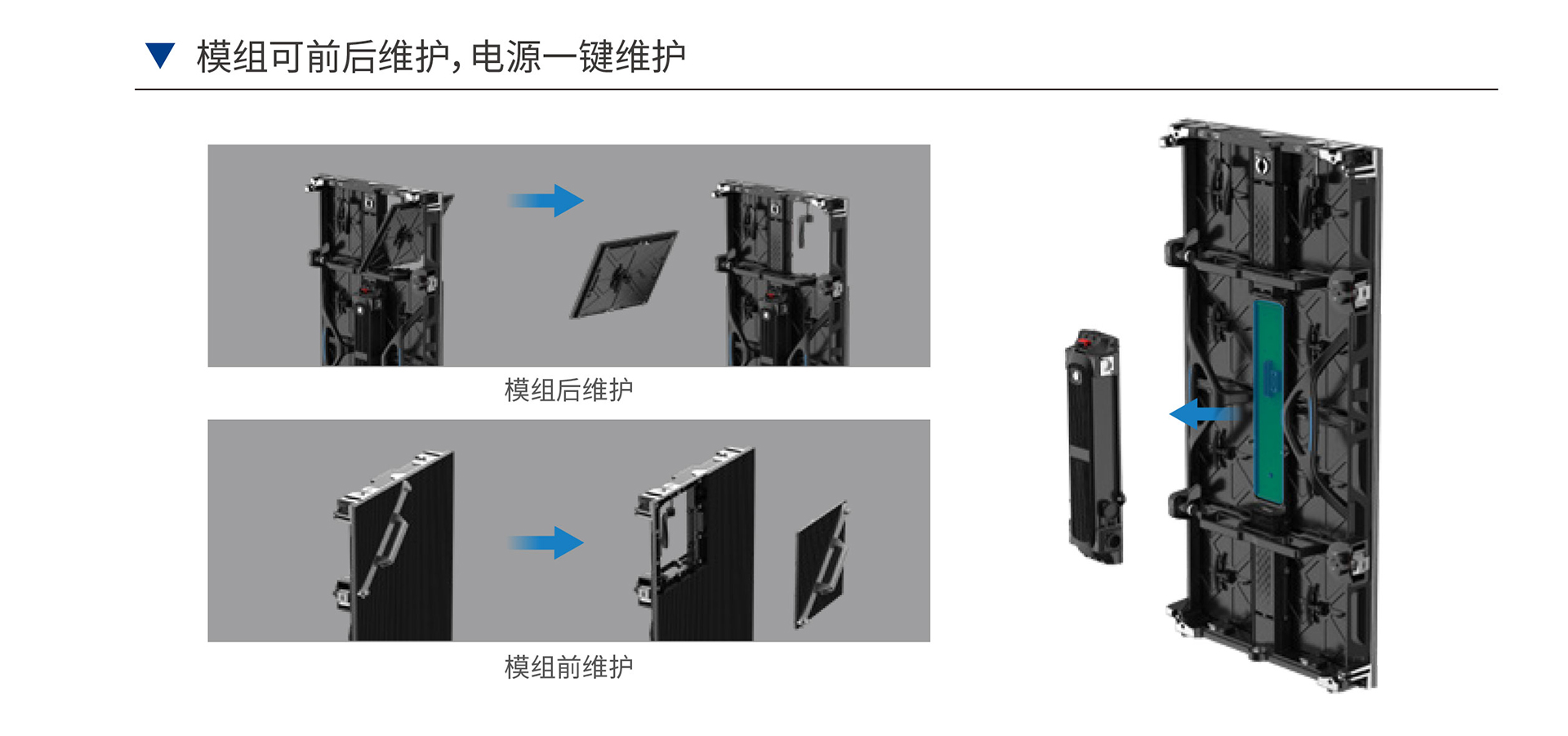 ▼ 模组可前后维护，电源一键维护

模组后维护

模组前维护