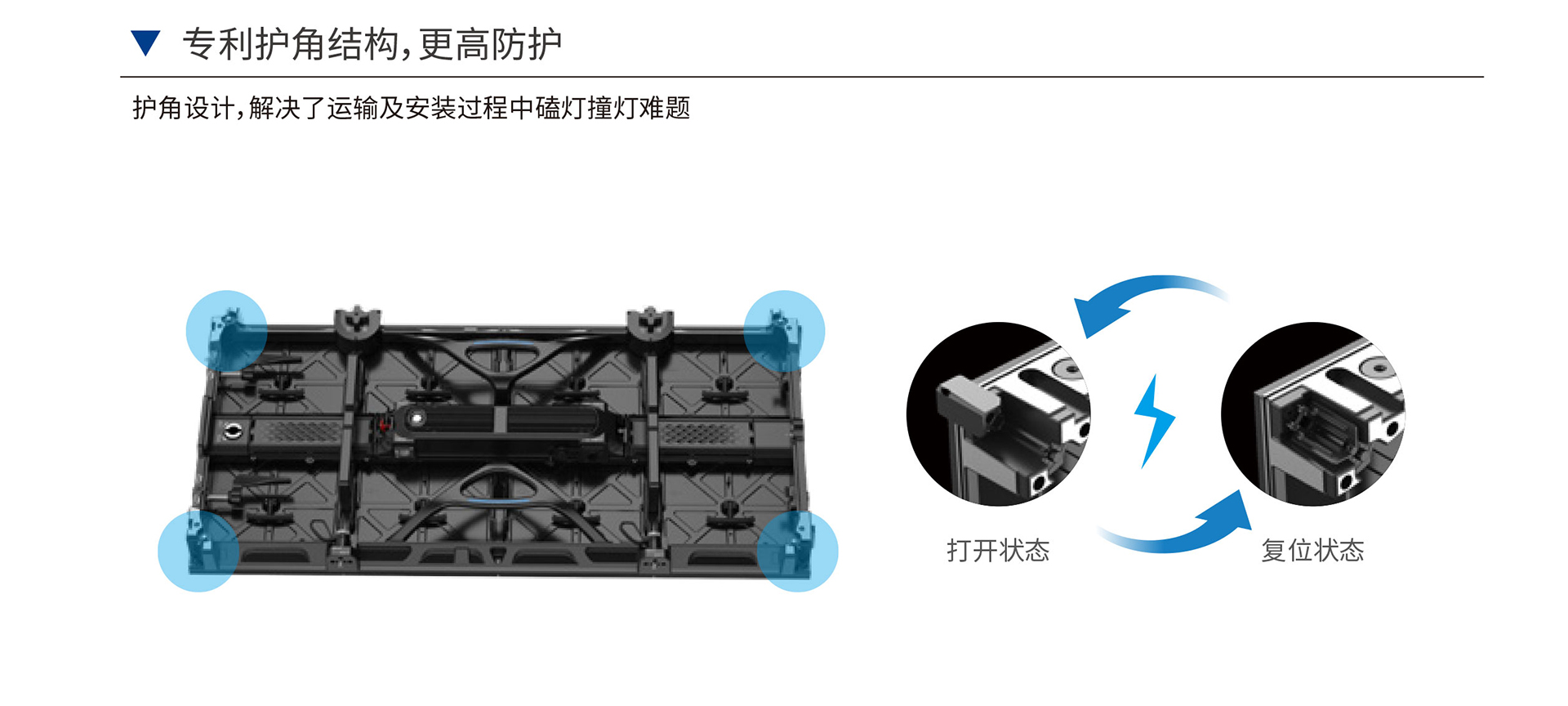 专利护角结构，更高防护

护角设计，解决了运输及安装过程中磕灯撞灯难题

打开状态

复位状态