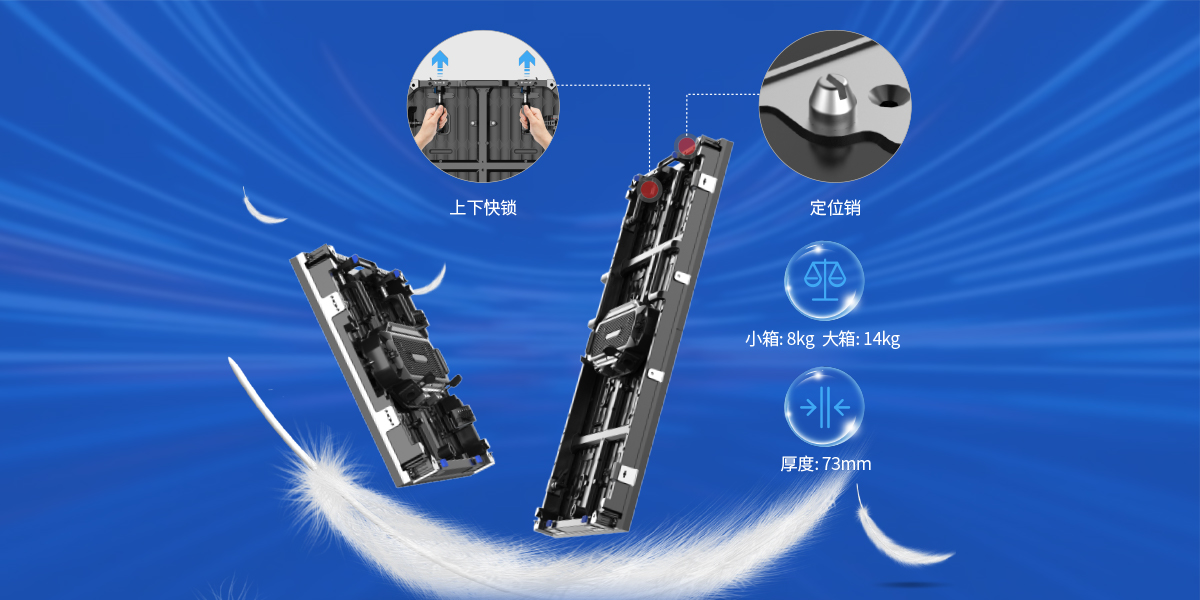 上下快锁

定位销

小箱: 8kg 大箱: 14kg

厚度: 73mm